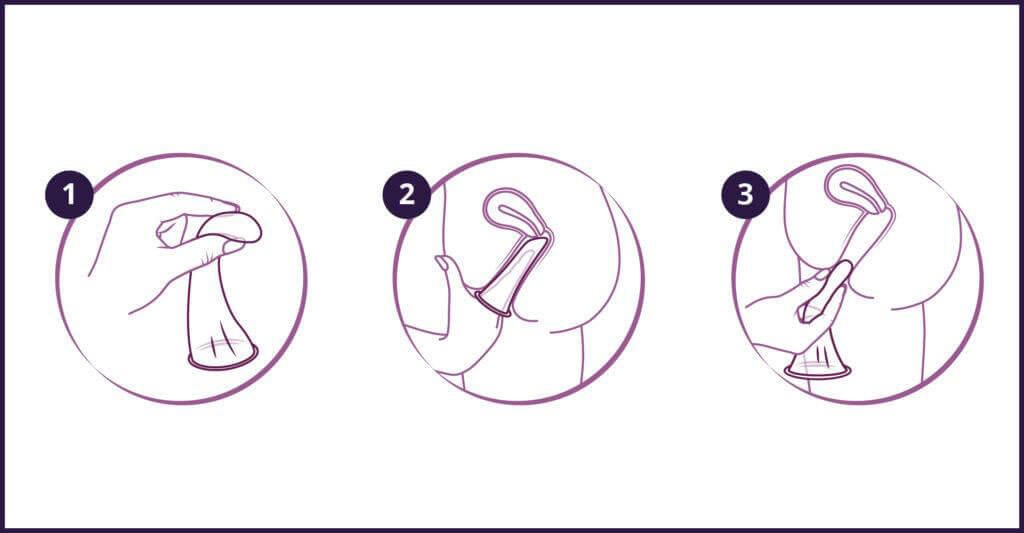 1

2

3